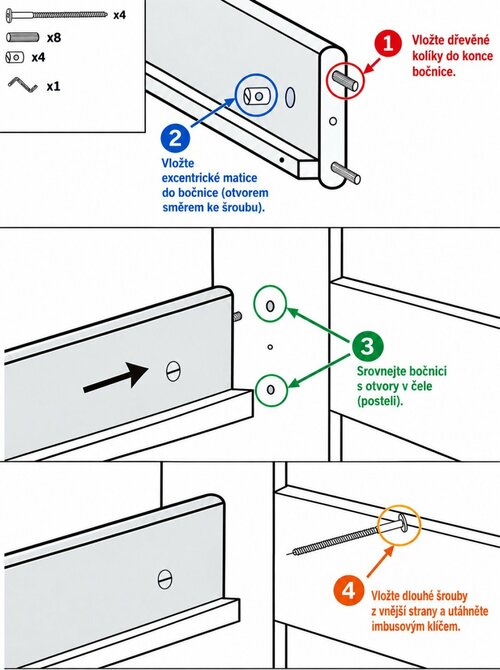 x4
x8
x4
x1

1 Vložte dřevěné kolíky do konce bočnice.

2 Vložte excentrické matice do bočnice (otvorem směrem ke šroubu).

3 Srovnejte bočnici s otvory v čele (posteli).

4 Vložte dlouhé šrouby z vnější strany a utáhněte imbusovým klíčem.