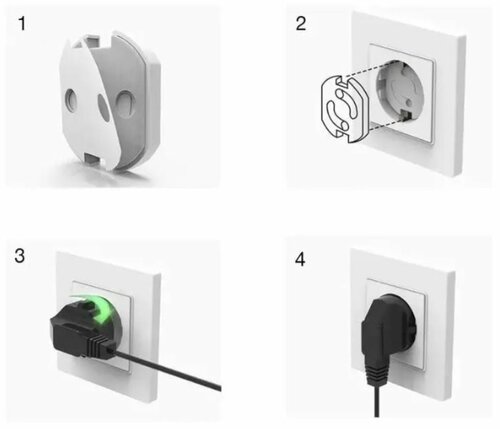 1

2

3

4