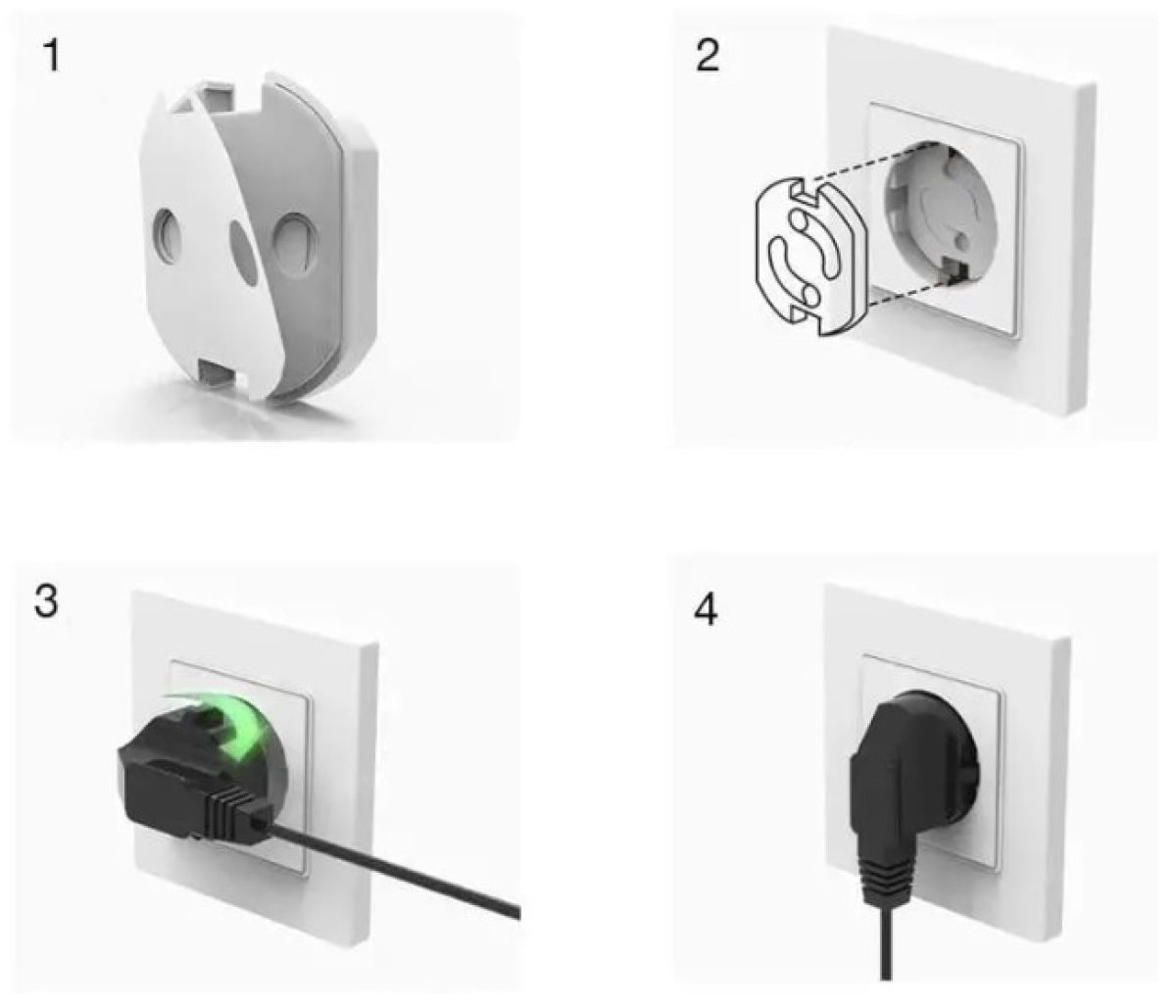 1

2

3

4