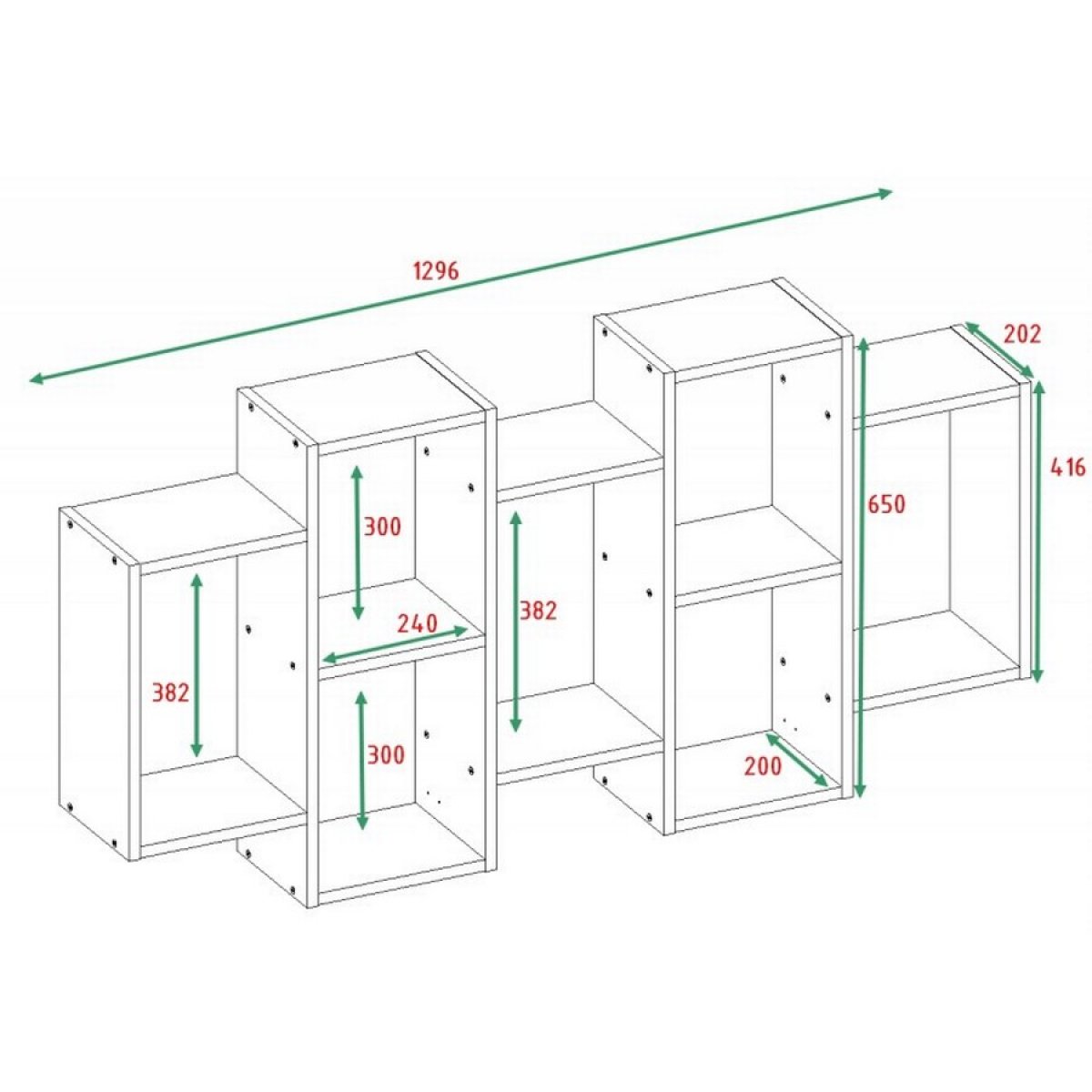 1296

202

416

650

300

240

382

382

300

200