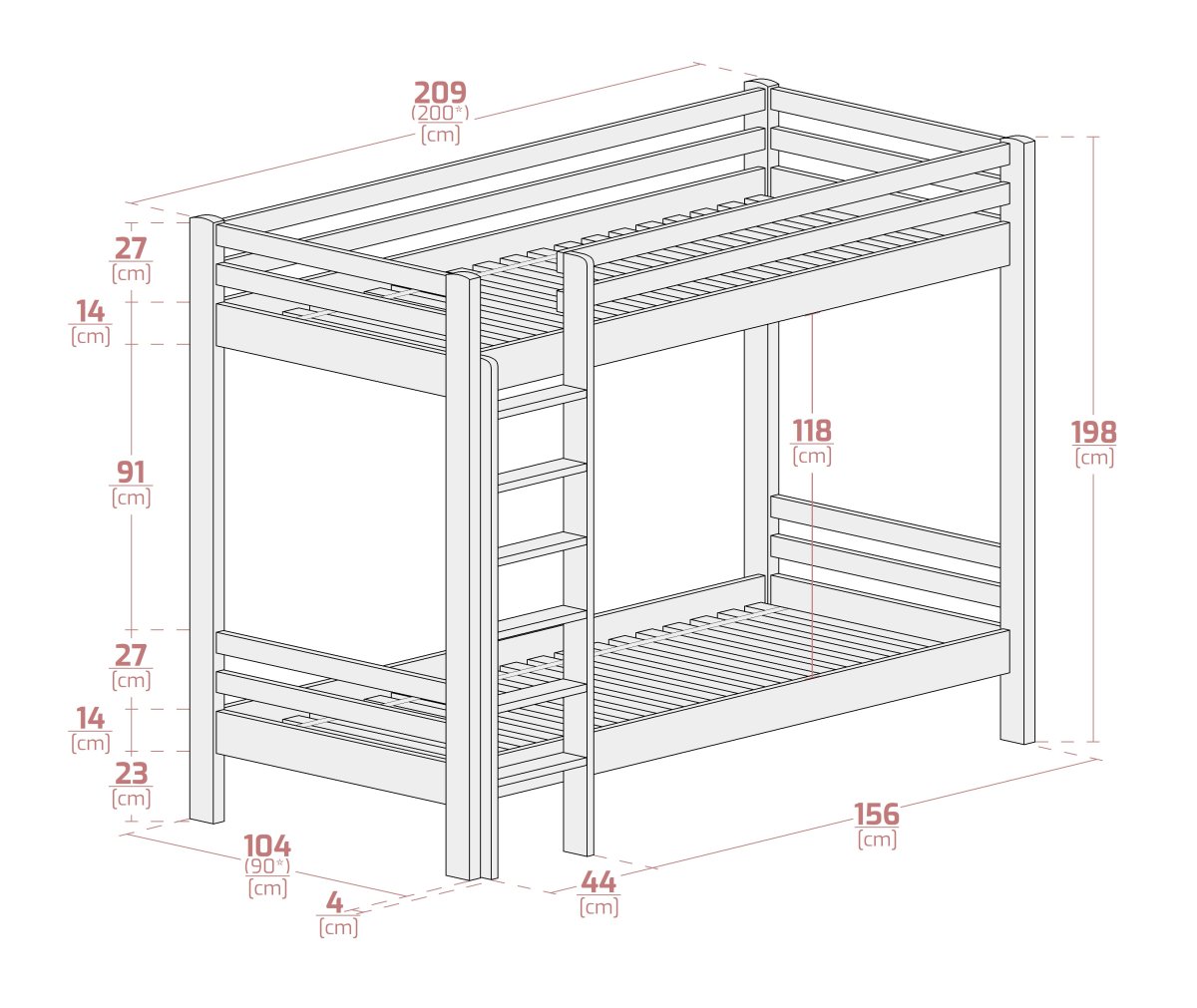 209
(200*)
[cm]

27
[cm]

14
[cm]

91
[cm]

27
[cm]

14
[cm]

23
[cm]

118
[cm]

198
[cm]

104
(90*)
[cm]

4
[cm]

44
[cm]

156
[cm]