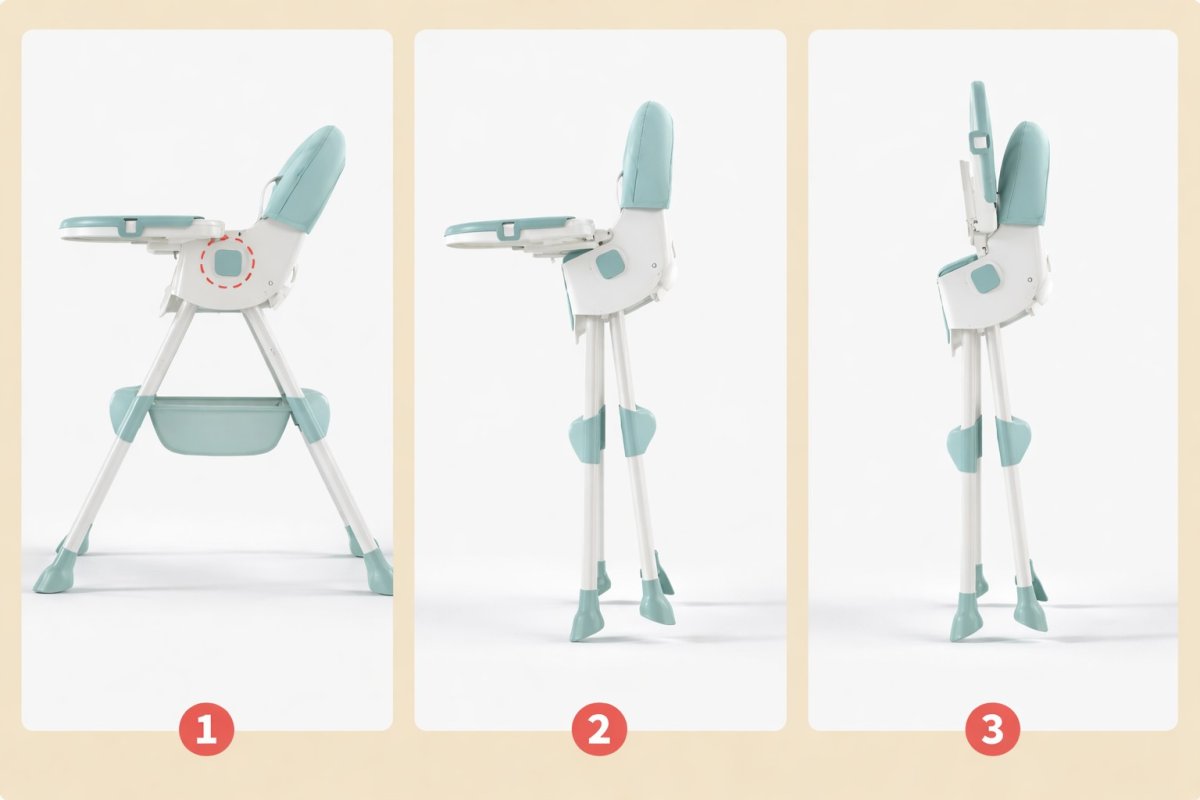 1

2

3